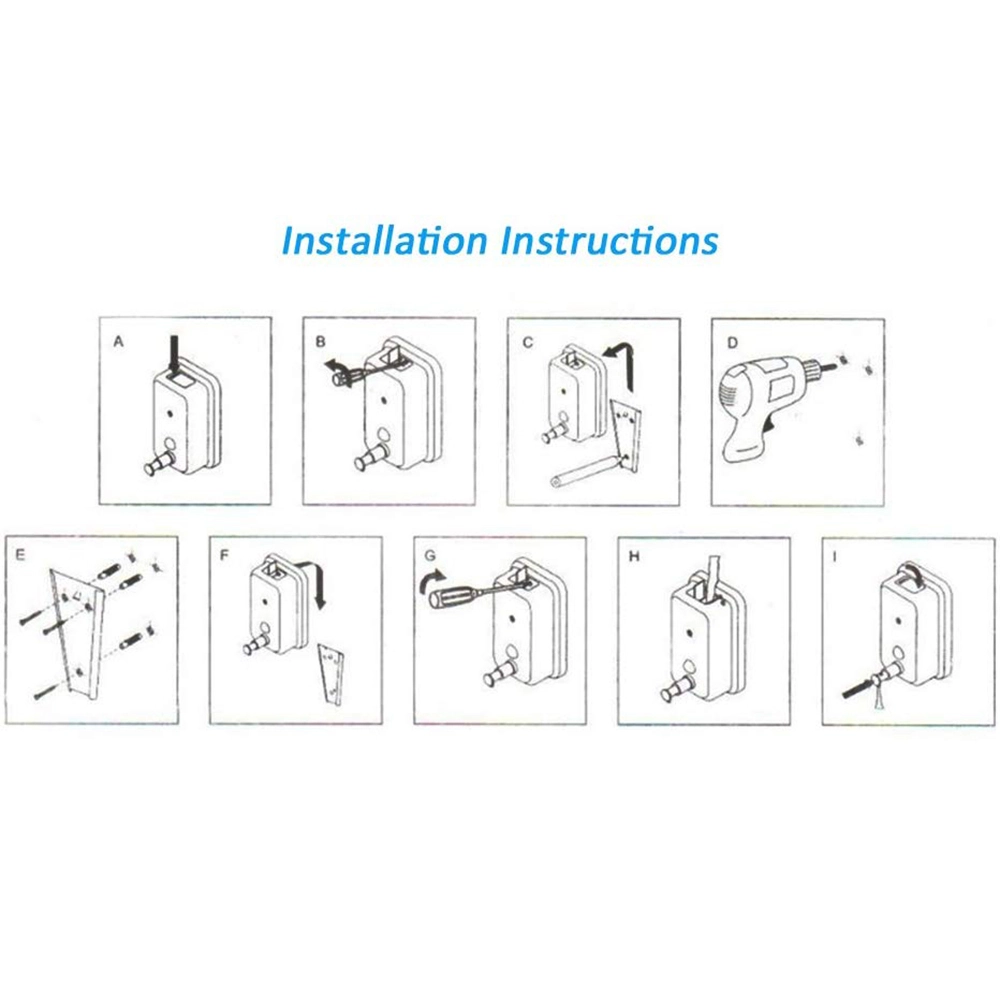 Installation Instructions

A

B

C

D

E

F

G

H

I