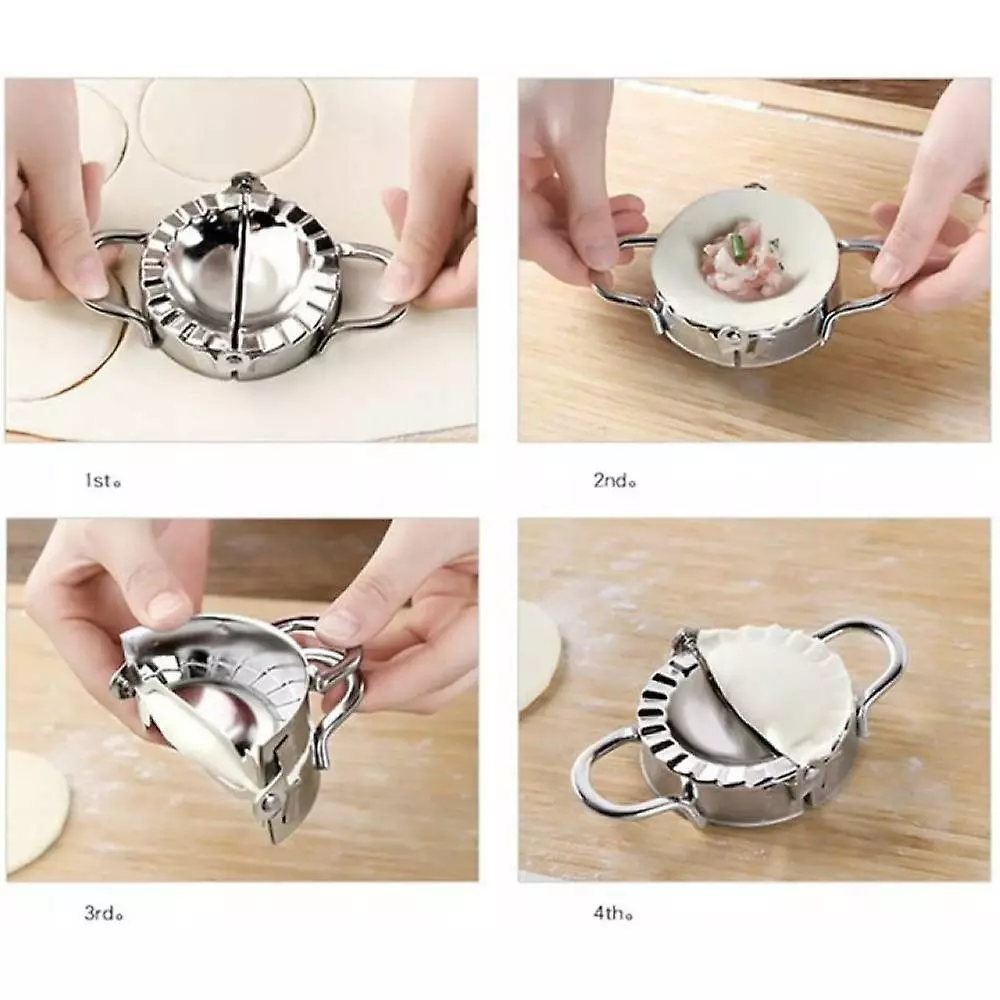 1st。

2nd。

3rd。

4th。